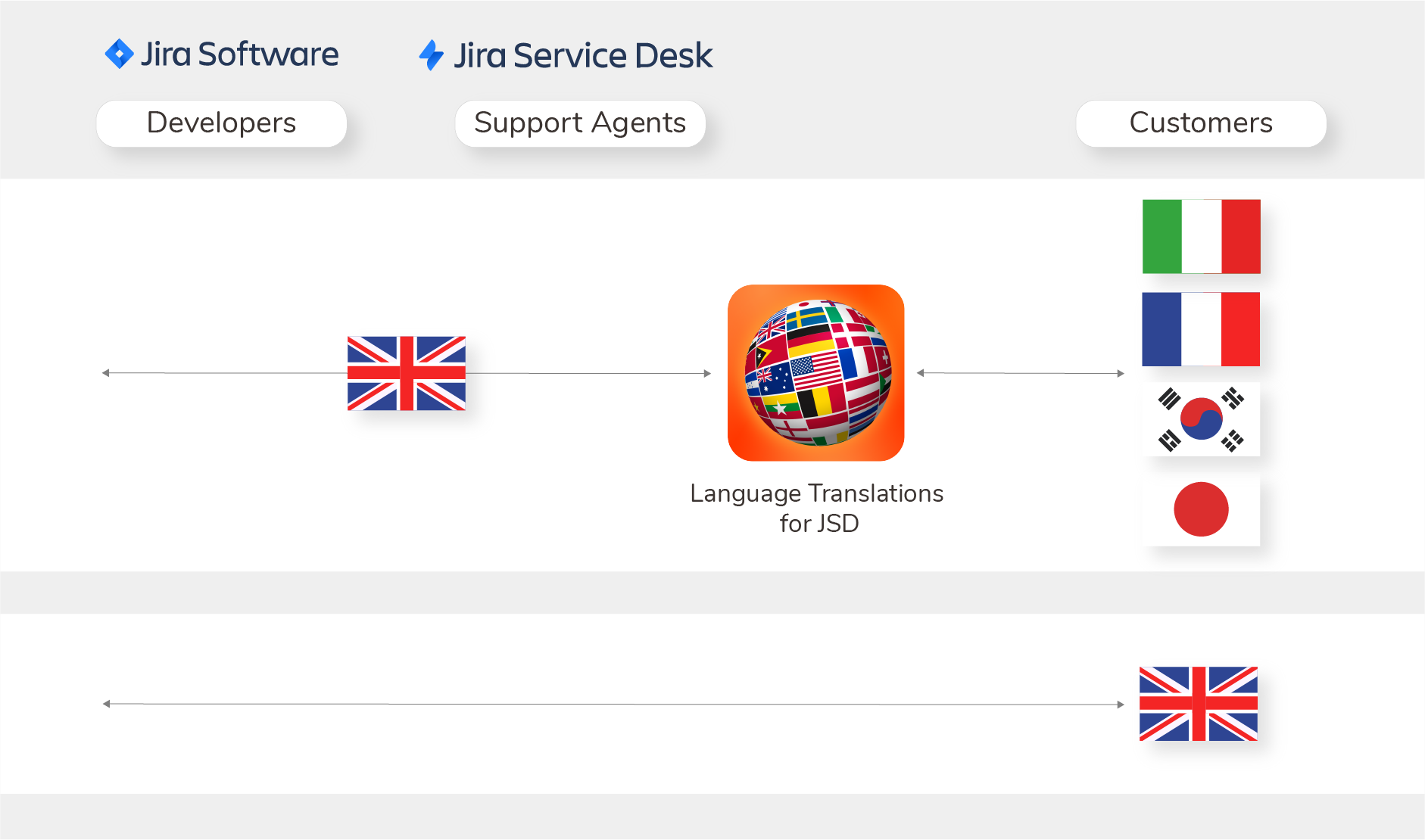 Jira Software

Jira Service Desk

Developers

Support Agents

Customers

Language Translations for JSD